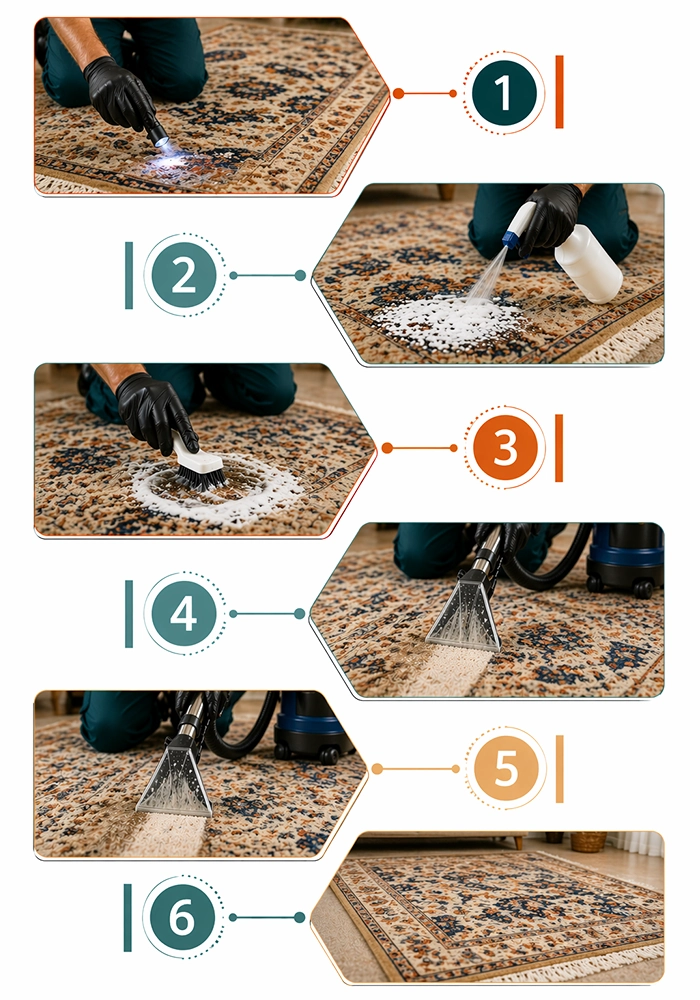 1

2

3

4

5

6